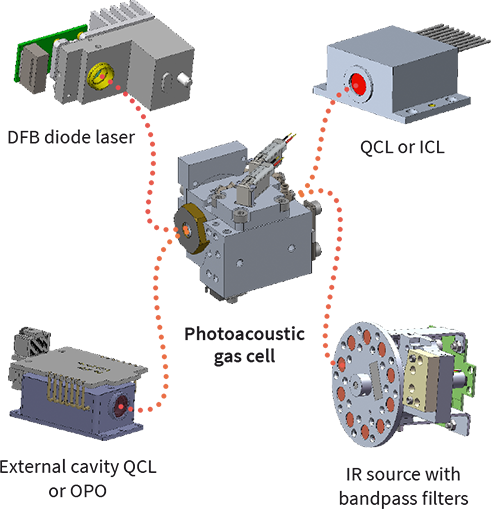 DFB diode laser

QCL or ICL

Photoacoustic gas cell

External cavity QCL or OPO

IR source with bandpass filters